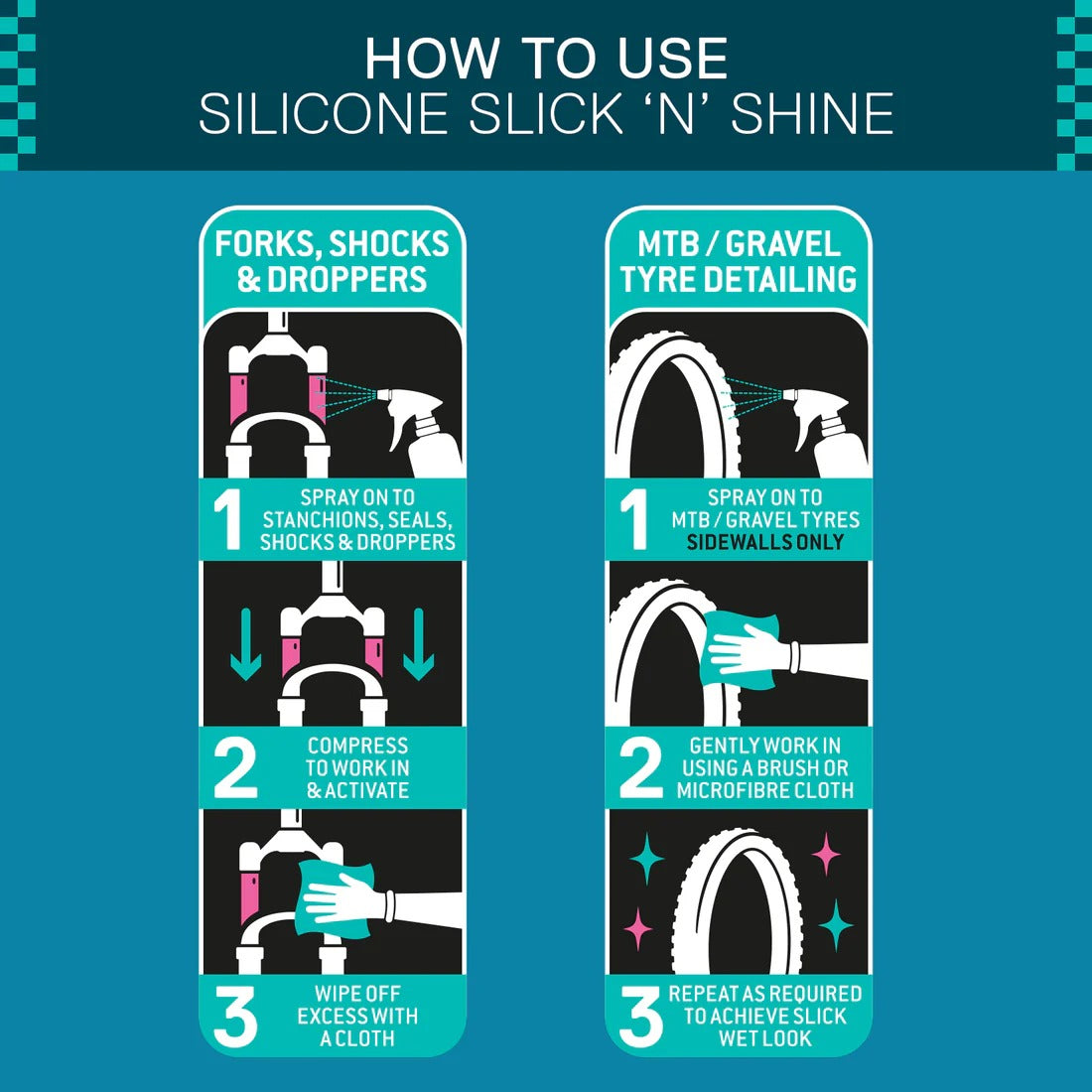 HOW TO USE
SILICONE SLICK 'N' SHINE

FORKS, SHOCKS & DROPPERS

1 SPRAY ON TO STANCHIONS, SEALS, SHOCKS & DROPPERS

2 COMPRESS TO WORK IN & ACTIVATE

3 WIPE OFF EXCESS WITH A CLOTH

MTB / GRAVEL TYRE DETAILING

1 SPRAY ON TO MTB / GRAVEL TYRES SIDEWALLS ONLY

2 GENTLY WORK IN USING A BRUSH OR MICROFIBRE CLOTH

3 REPEAT AS REQUIRED TO ACHIEVE SLICK WET LOOK